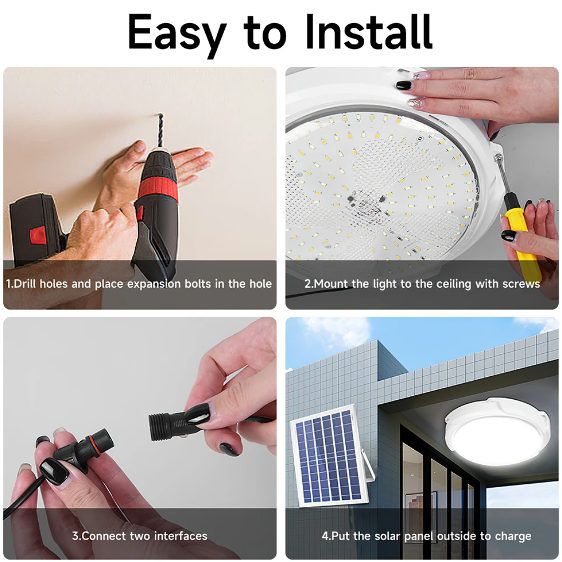 Easy to Install

1.Drill holes and place expansion bolts in the hole

2.Mount the light to the ceiling with screws

3.Connect two interfaces

4.Put the solar panel outside to charge