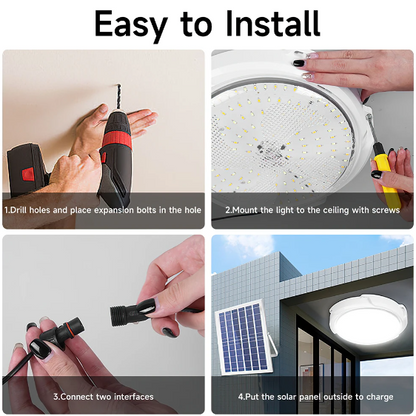 Easy to Install

1.Drill holes and place expansion bolts in the hole

2.Mount the light to the ceiling with screws

3.Connect two interfaces

4.Put the solar panel outside to charge